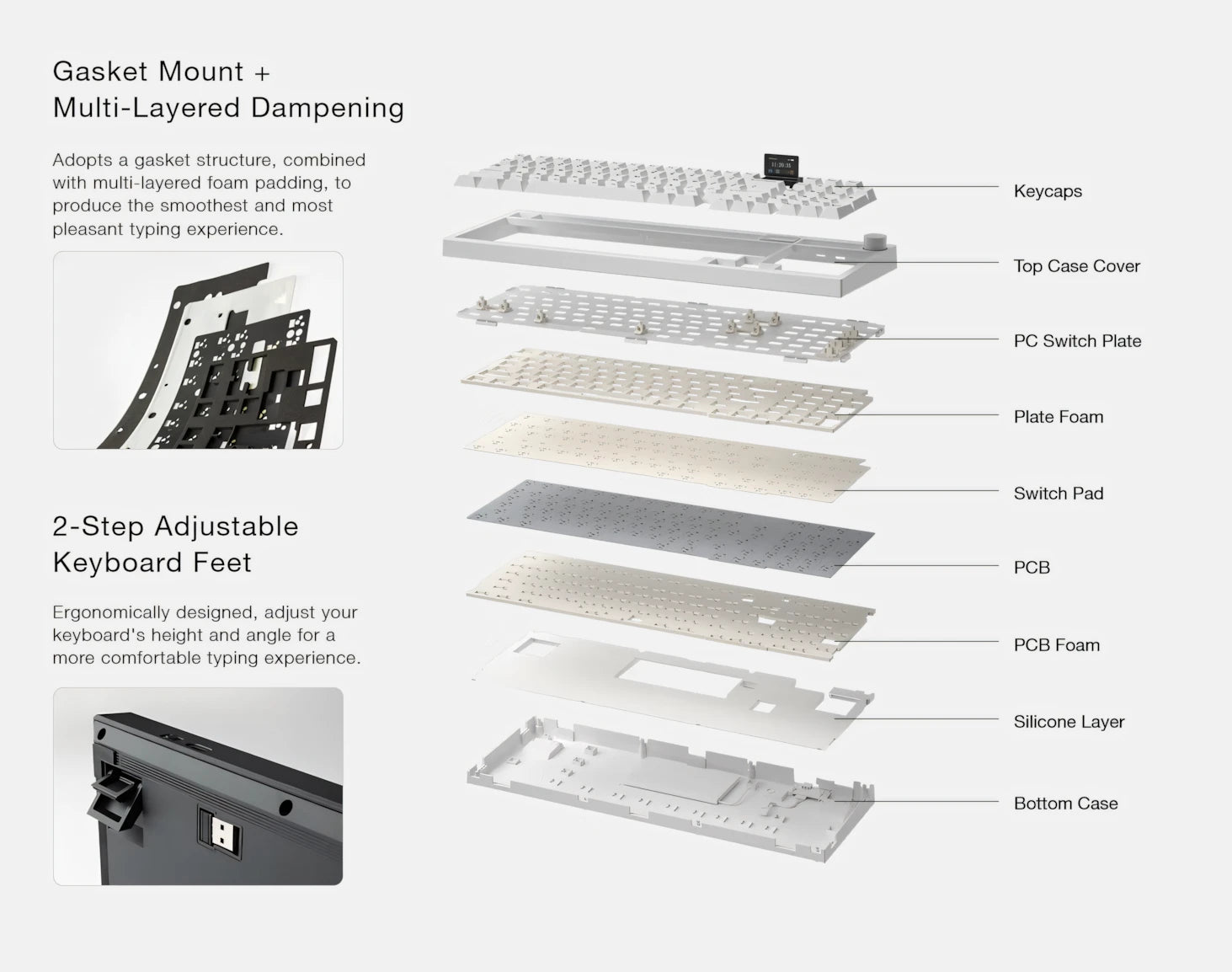 Gasket Mount +
Multi-Layered Dampening

Adopts a gasket structure, combined with multi-layered foam padding, to produce the smoothest and most pleasant typing experience.

2-Step Adjustable
Keyboard Feet

Ergonomically designed, adjust your keyboard's height and angle for a more comfortable typing experience.

Keycaps

Top Case Cover

PC Switch Plate

Plate Foam

Switch Pad

PCB

PCB Foam

Silicone Layer

Bottom Case